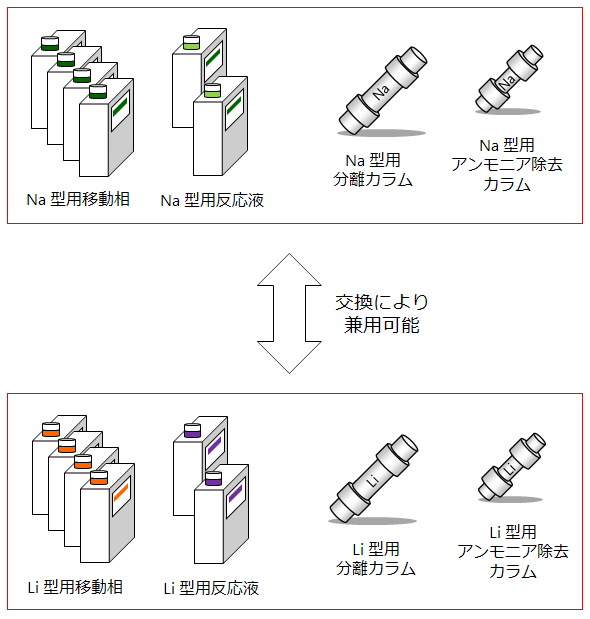 Na

Na

Na 型用移動相

Na 型用反応液

Na 型用
分離カラム

Na 型用
アンモニア除去
カラム

交換により
兼用可能

Li

Li

Li 型用移動相

Li 型用反応液

Li 型用
分離カラム

Li 型用
アンモニア除去
カラム