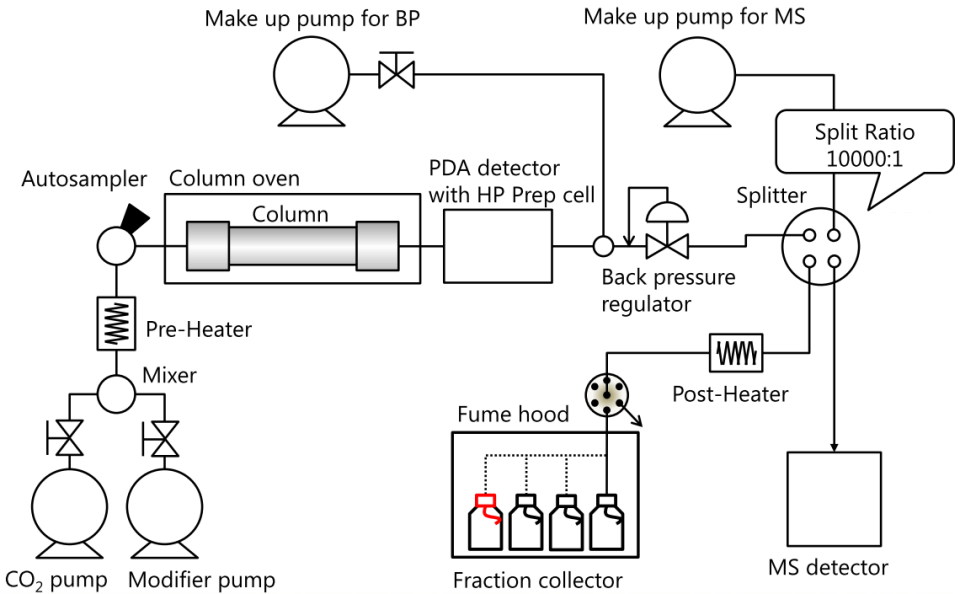 Make up pump for BP

Make up pump for MS

Split Ratio
10000:1

Autosampler

Column oven

Column

PDA detector
with HP Prep cell

Splitter

Back pressure
regulator

Pre-Heater

Mixer

Post-Heater

Fume hood

$CO_2$ pump

Modifier pump

Fraction collector

MS detector